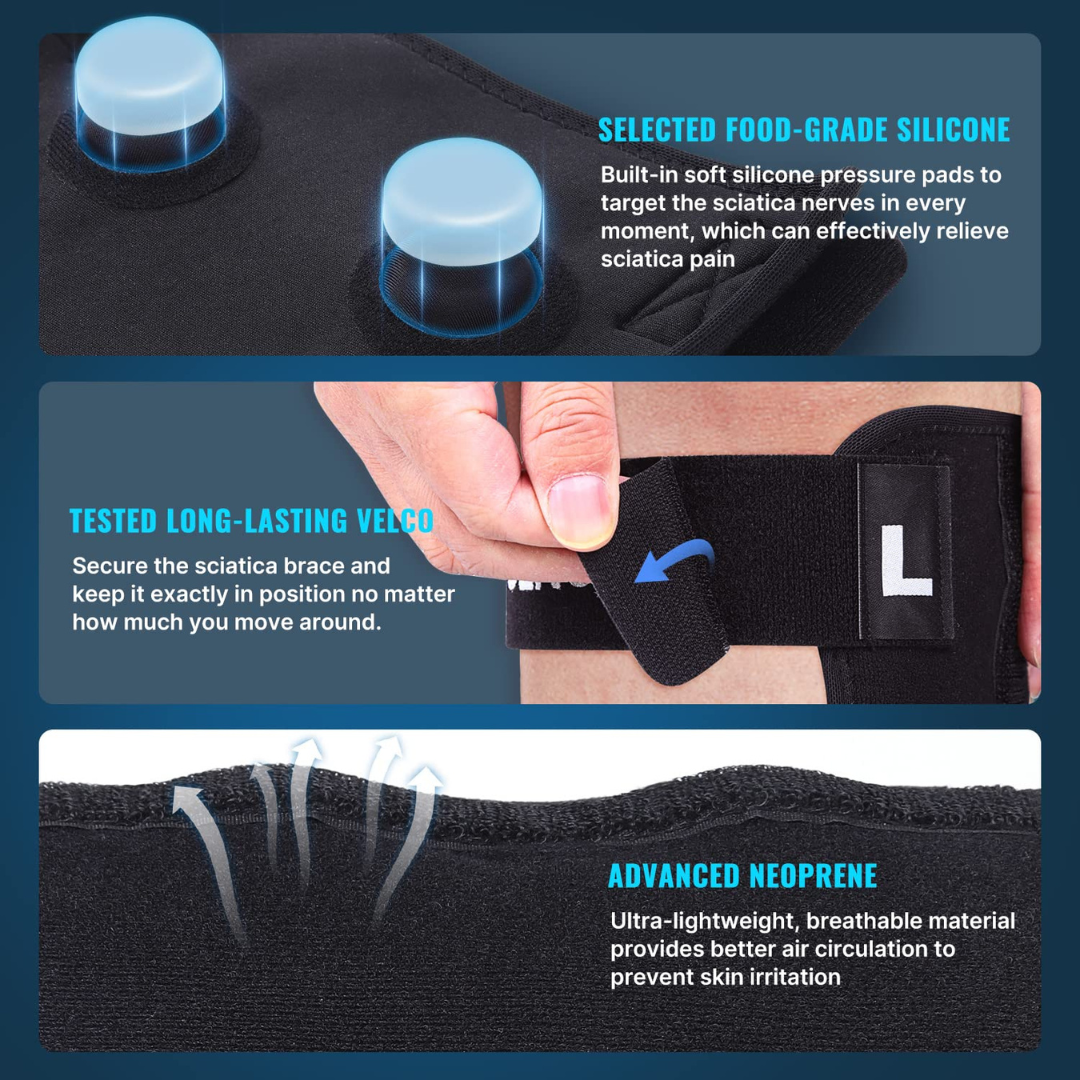 SELECTED FOOD-GRADE SILICONE

Built-in soft silicone pressure pads to target the sciatica nerves in every moment, which can effectively relieve sciatica pain

TESTED LONG-LASTING VELCO

Secure the sciatica brace and keep it exactly in position no matter how much you move around.

L

ADVANCED NEOPRENE

Ultra-lightweight, breathable material provides better air circulation to prevent skin irritation