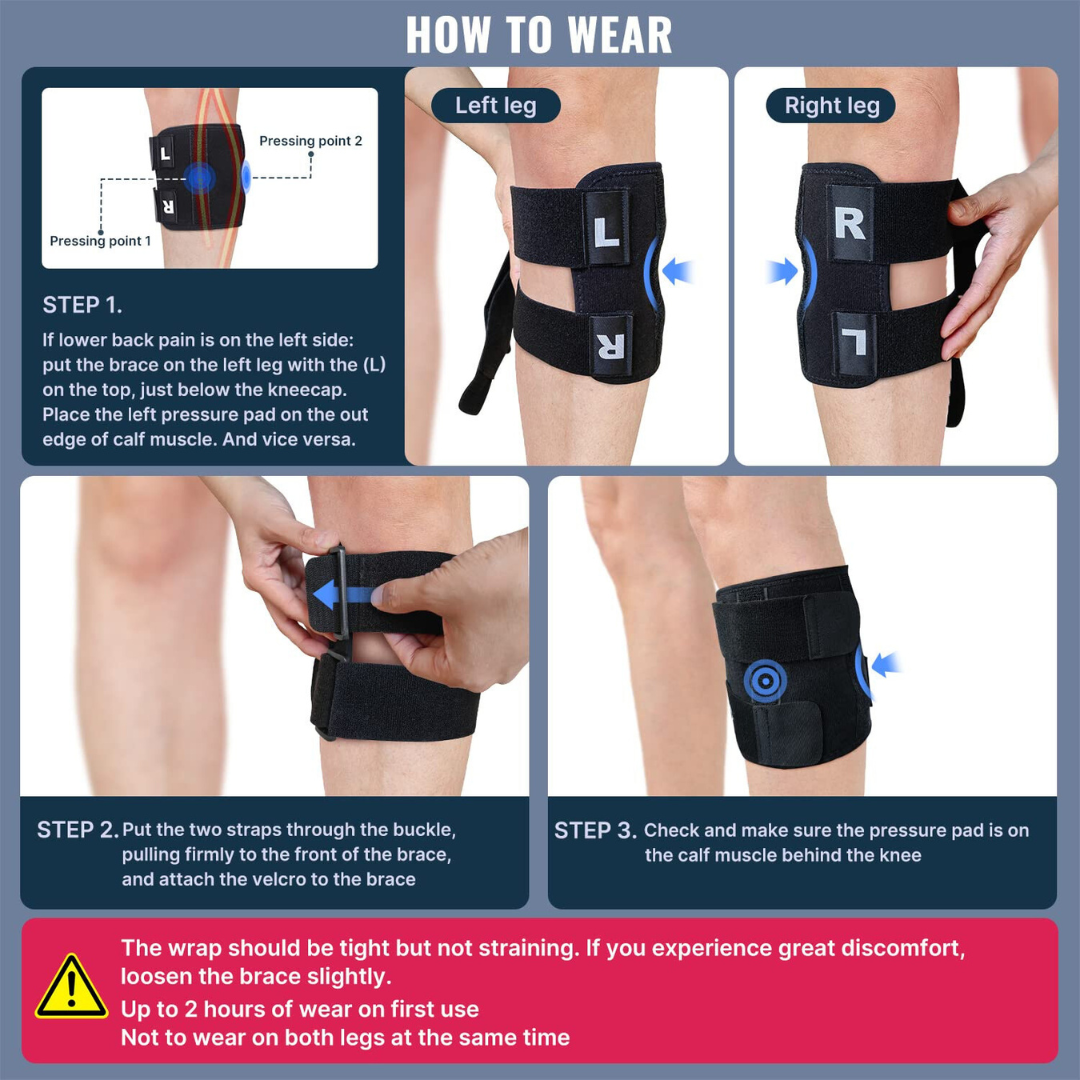 HOW TO WEAR

L

R

Pressing point 2

Pressing point 1

STEP 1.

If lower back pain is on the left side: put the brace on the left leg with the (L) on the top, just below the kneecap. Place the left pressure pad on the out edge of calf muscle. And vice versa.

Left leg

L

R

Right leg

R

L

STEP 2. Put the two straps through the buckle, pulling firmly to the front of the brace, and attach the velcro to the brace

STEP 3. Check and make sure the pressure pad is on the calf muscle behind the knee

The wrap should be tight but not straining. If you experience great discomfort, loosen the brace slightly.

Up to 2 hours of wear on first use

Not to wear on both legs at the same time